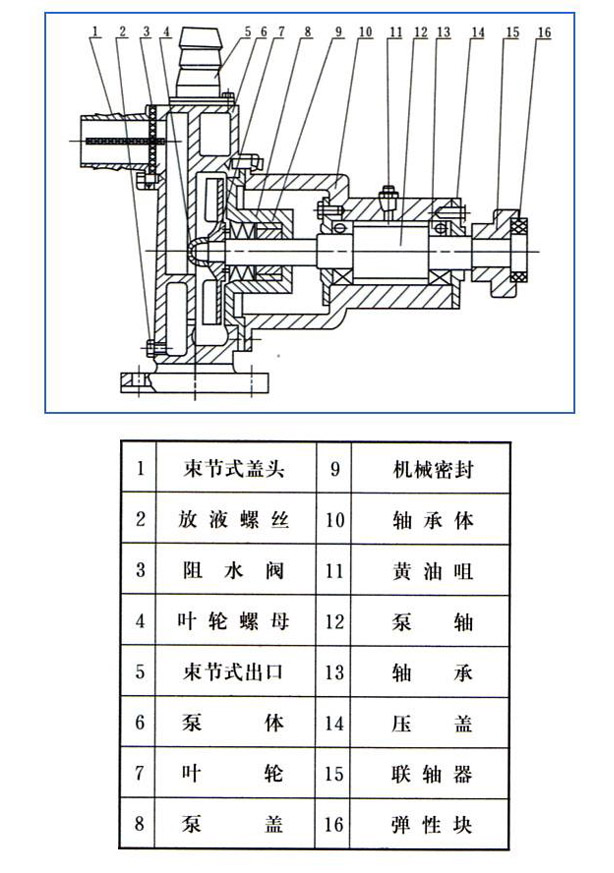 1 2 3 4 5 6 7 8 9 10 11 12 13 14 15 16

| 1 | 束节式盖头 | 9 | 机械密封 |
|---|---|---|---|
| 2 | 放液螺丝 | 10 | 轴承体 |
| 3 | 阻水阀 | 11 | 黄油咀 |
| 4 | 叶轮螺母 | 12 | 泵轴 |
| 5 | 束节式出口 | 13 | 轴承 |
| 6 | 泵体 | 14 | 压盖 |
| 7 | 叶轮 | 15 | 联轴器 |
| 8 | 泵盖 | 16 | 弹性块 |